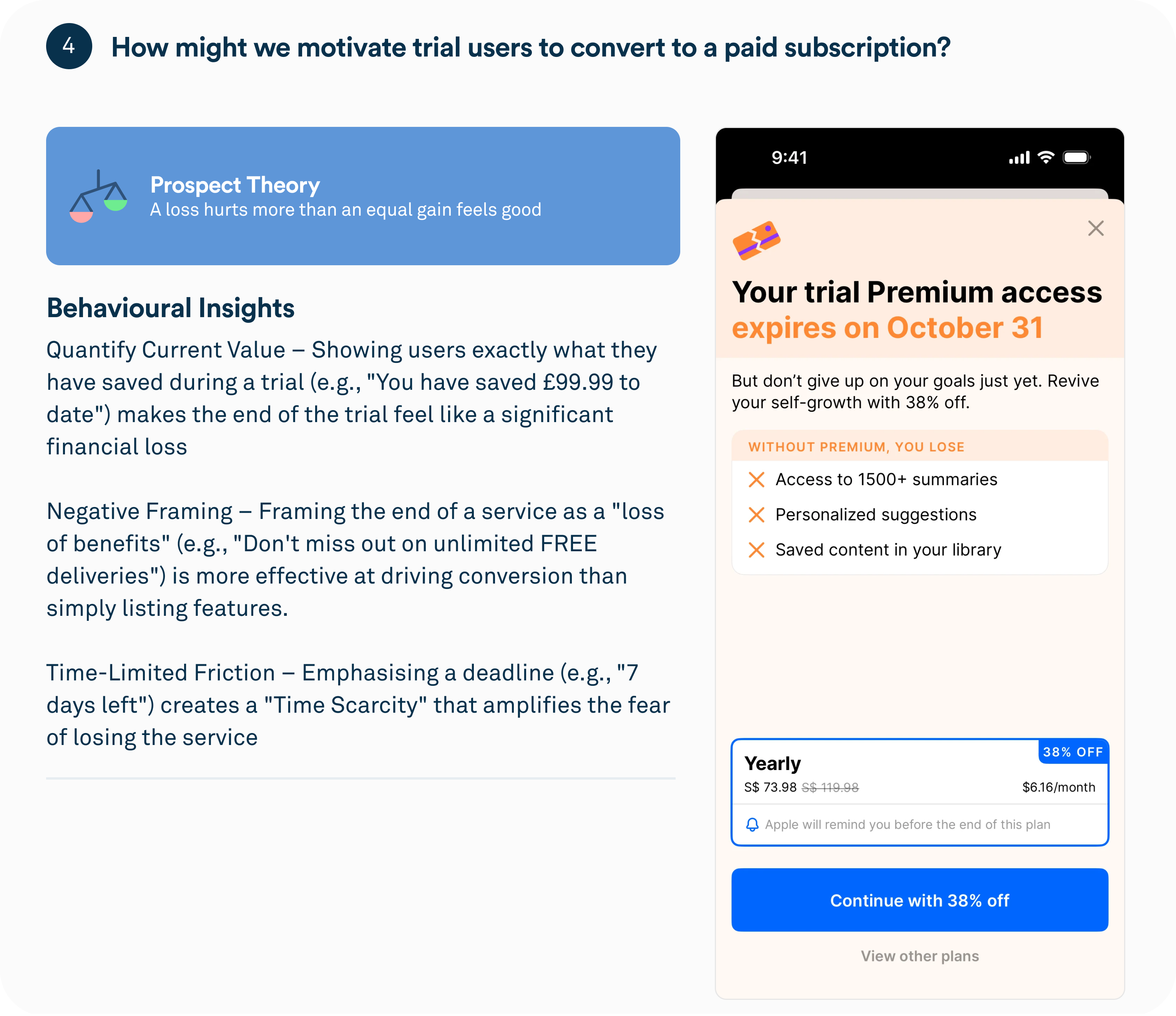 4 How might we motivate trial users to convert to a paid subscription?

Prospect Theory
A loss hurts more than an equal gain feels good

Behavioural Insights

Quantify Current Value – Showing users exactly what they have saved during a trial (e.g., "You have saved £99.99 to date") makes the end of the trial feel like a significant financial loss

Negative Framing – Framing the end of a service as a "loss of benefits" (e.g., "Don't miss out on unlimited FREE deliveries") is more effective at driving conversion than simply listing features.

Time-Limited Friction – Emphasising a deadline (e.g., "7 days left") creates a "Time Scarcity" that amplifies the fear of losing the service

9:41

Your trial Premium access expires on October 31

But don't give up on your goals just yet. Revive your self-growth with 38% off.

WITHOUT PREMIUM, YOU LOSE

Access to 1500+ summaries

Personalized suggestions

Saved content in your library

38% OFF

Yearly

S$ 73.98 S$ 119.98 $6.16/month

Apple will remind you before the end of this plan

Continue with 38% off

View other plans